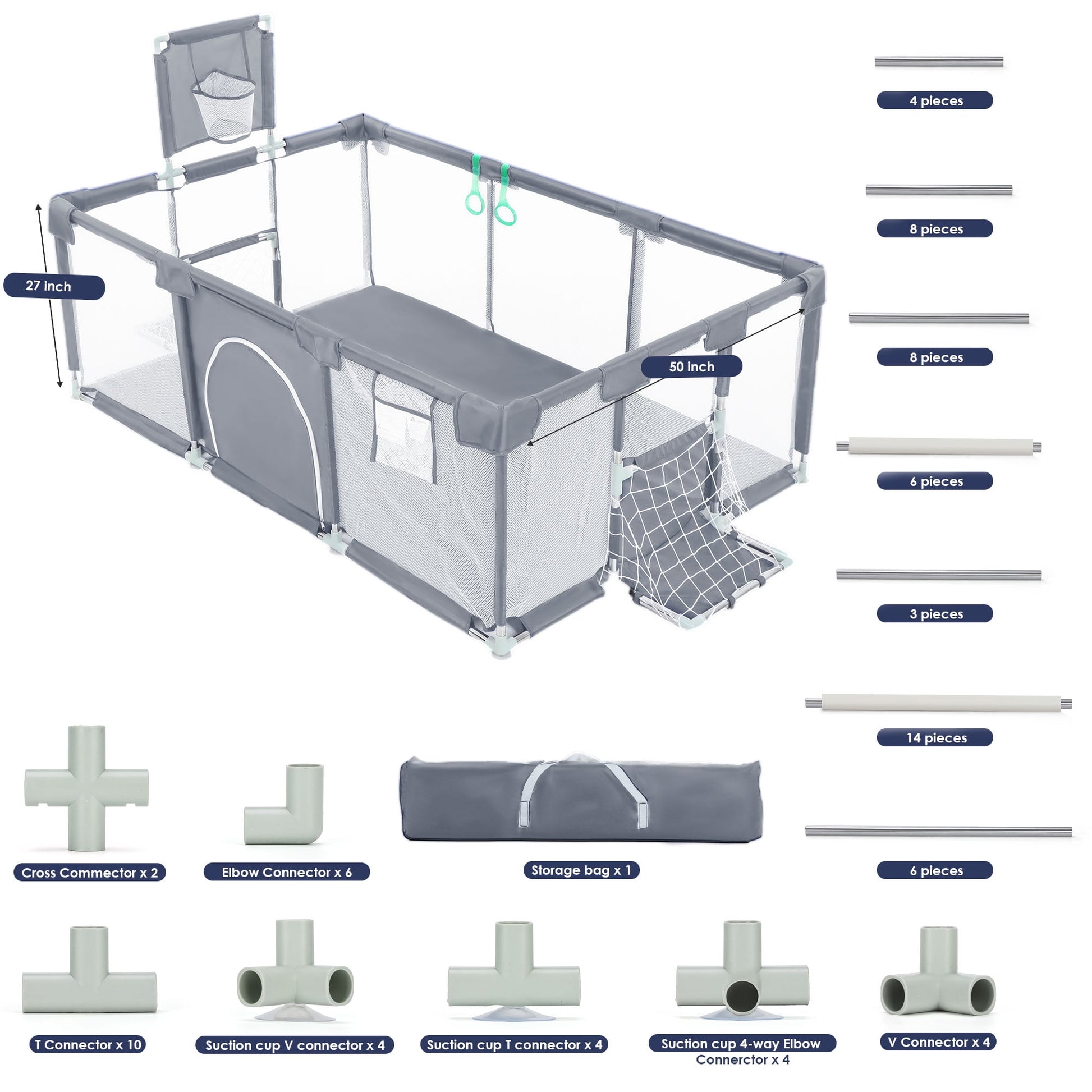 27 inch

50 inch

4 pieces

8 pieces

8 pieces

6 pieces

3 pieces

14 pieces

6 pieces

Cross Commector x 2

Elbow Connector x 6

Storage bag x 1

T Connector x 10

Suction cup V connector x 4

Suction cup T connector x 4

Suction cup 4-way Elbow Connerctor x 4

V Connector x 4