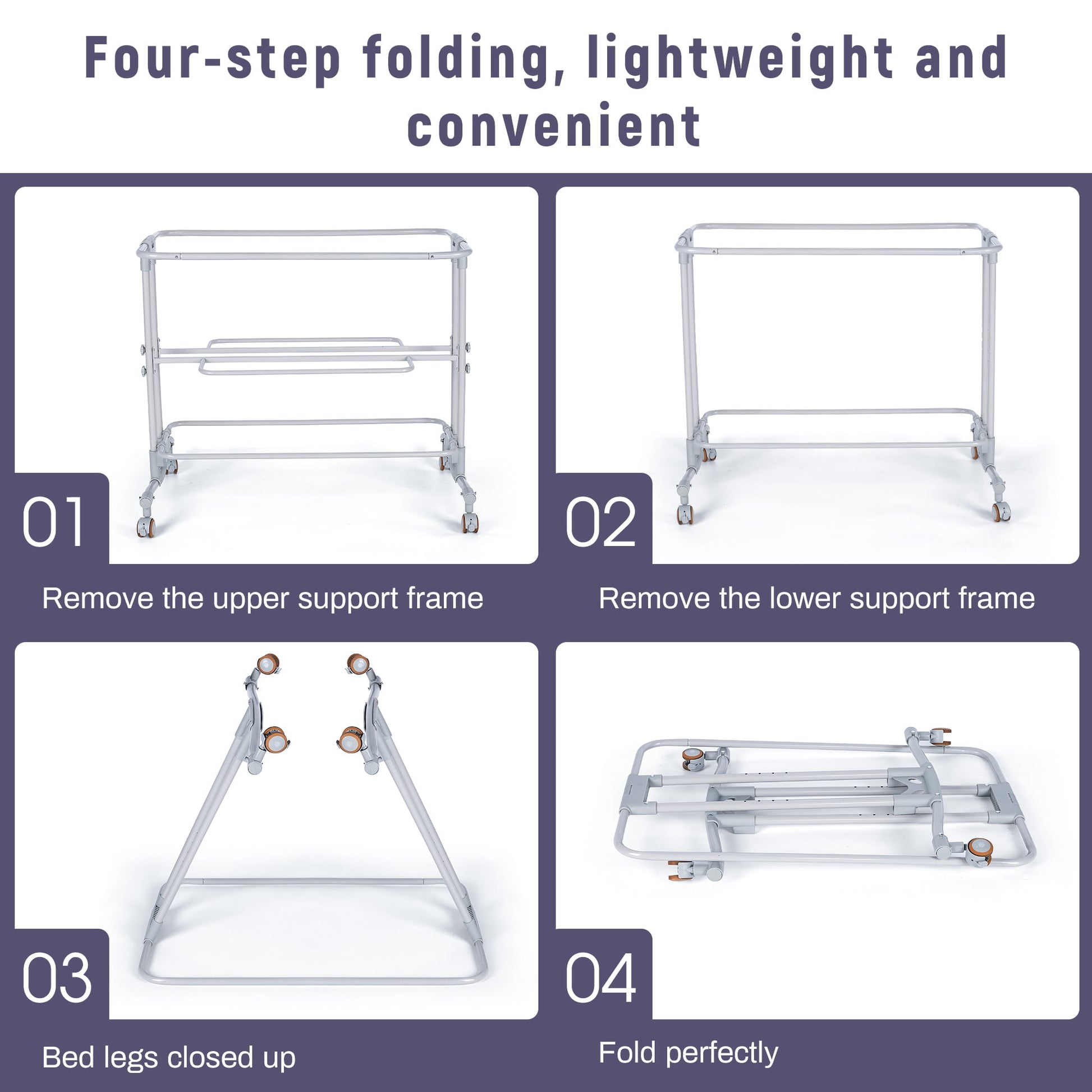 Four-step folding, lightweight and convenient

01

Remove the upper support frame

02

Remove the lower support frame

03

Bed legs closed up

04

Fold perfectly