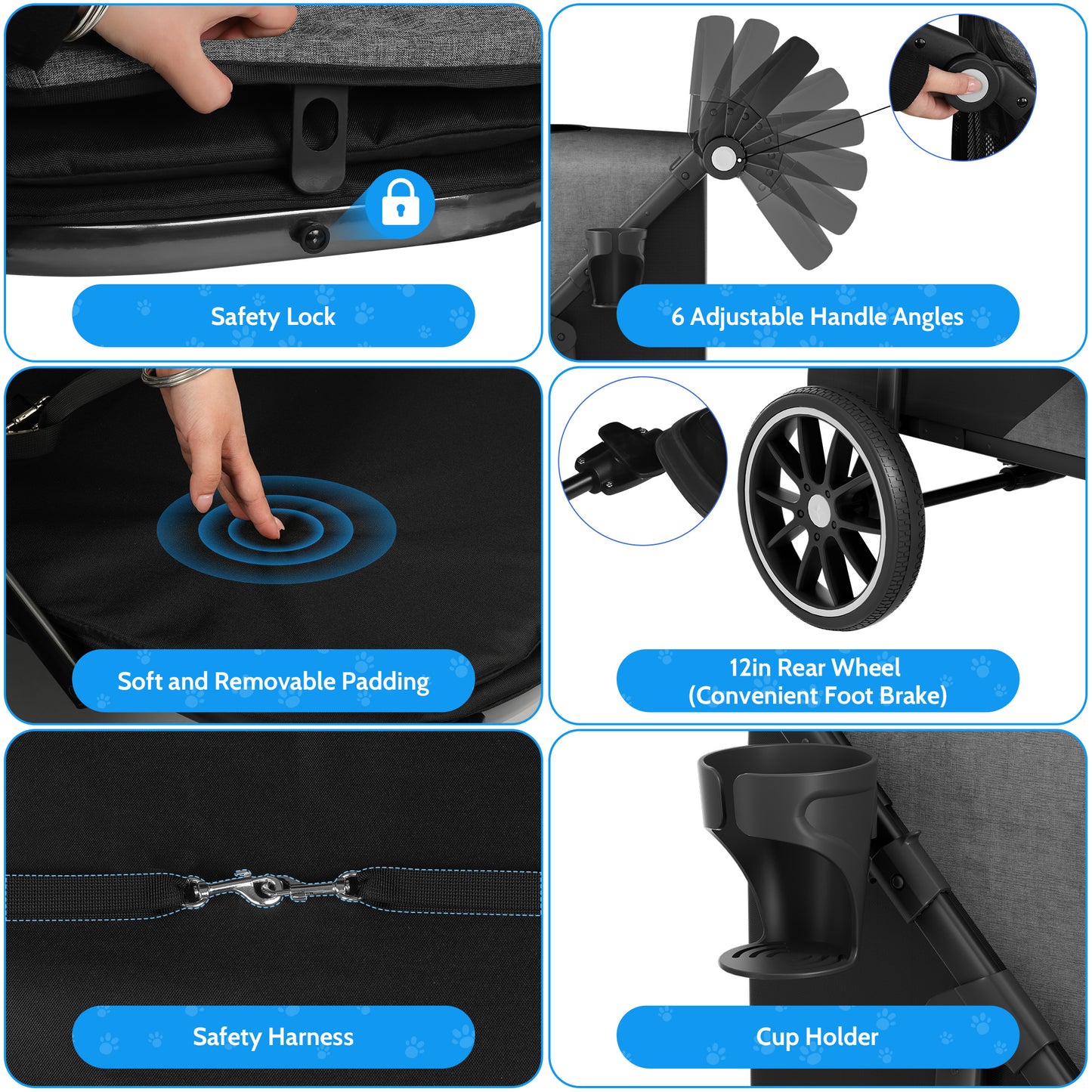 Safety Lock

6 Adjustable Handle Angles

Soft and Removable Padding

12in Rear Wheel
(Convenient Foot Brake)

Safety Harness

Cup Holder